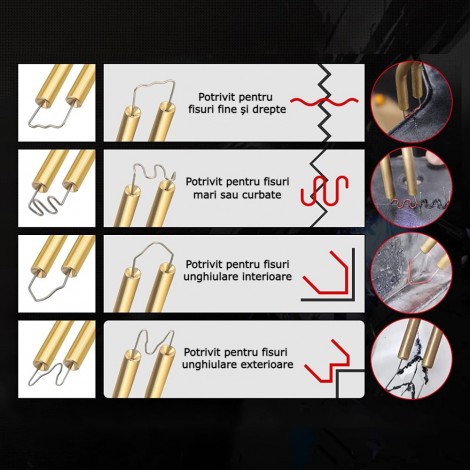 Potrivit pentru fisuri fine și drepte

Potrivit pentru fisuri mari sau curbate

Potrivit pentru fisuri unghiulare interioare

Potrivit pentru fisuri unghiulare exterioare